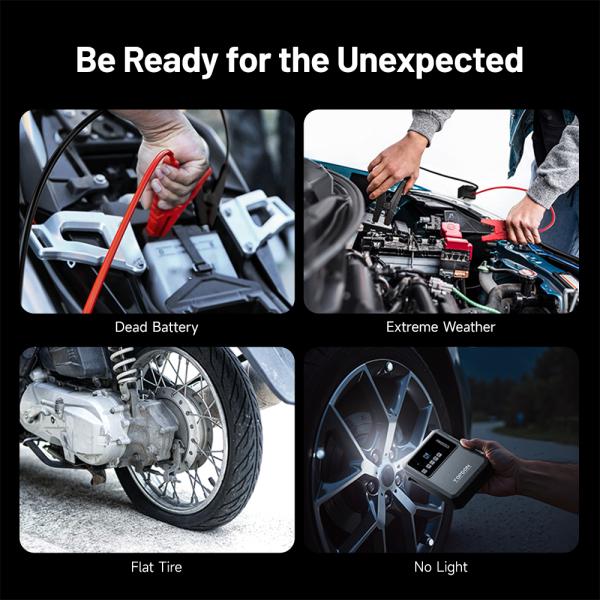 Be Ready for the Unexpected

Dead Battery

Extreme Weather

Flat Tire

TOPDON

No Light