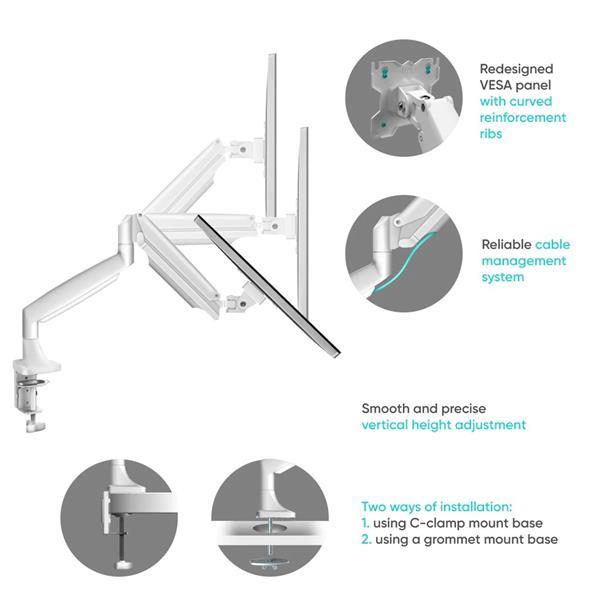 Redesigned VESA panel with curved reinforcement ribs

Reliable cable management system

Smooth and precise vertical height adjustment

Two ways of installation:
1. using C-clamp mount base
2. using a grommet mount base